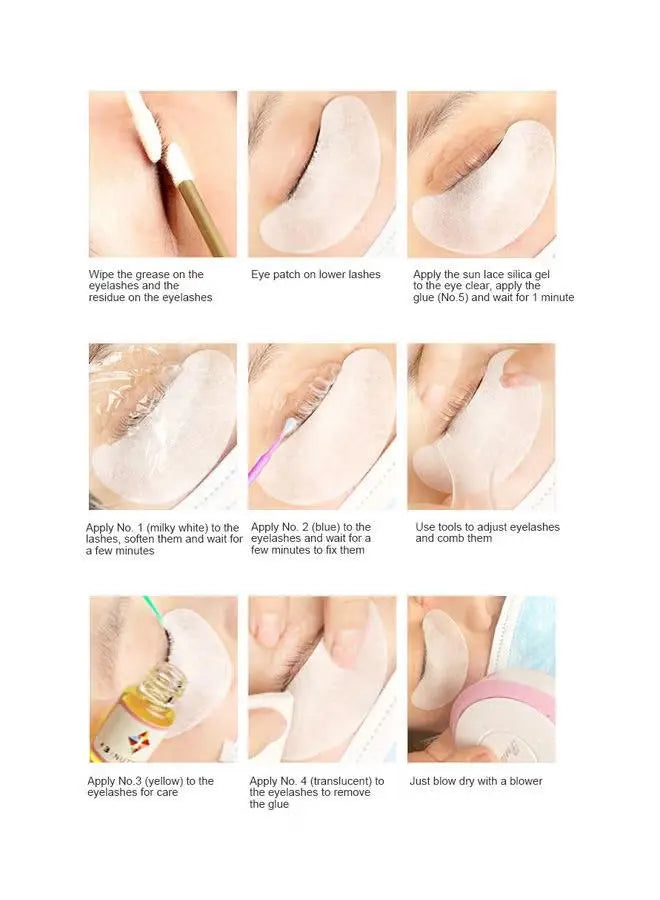 Wipe the grease on the eyelashes and the residue on the eyelashes

Eye patch on lower lashes

Apply the sun lace silica gel to the eye clear, apply the glue (No.5) and wait for 1 minute

Apply No. 1 (milky white) to the lashes, soften them and wait for a few minutes

Apply No. 2 (blue) to the eyelashes and wait for a few minutes to fix them

Use tools to adjust eyelashes and comb them

Apply No.3 (yellow) to the eyelashes for care

Apply No. 4 (translucent) to the eyelashes to remove the glue

Just blow dry with a blower