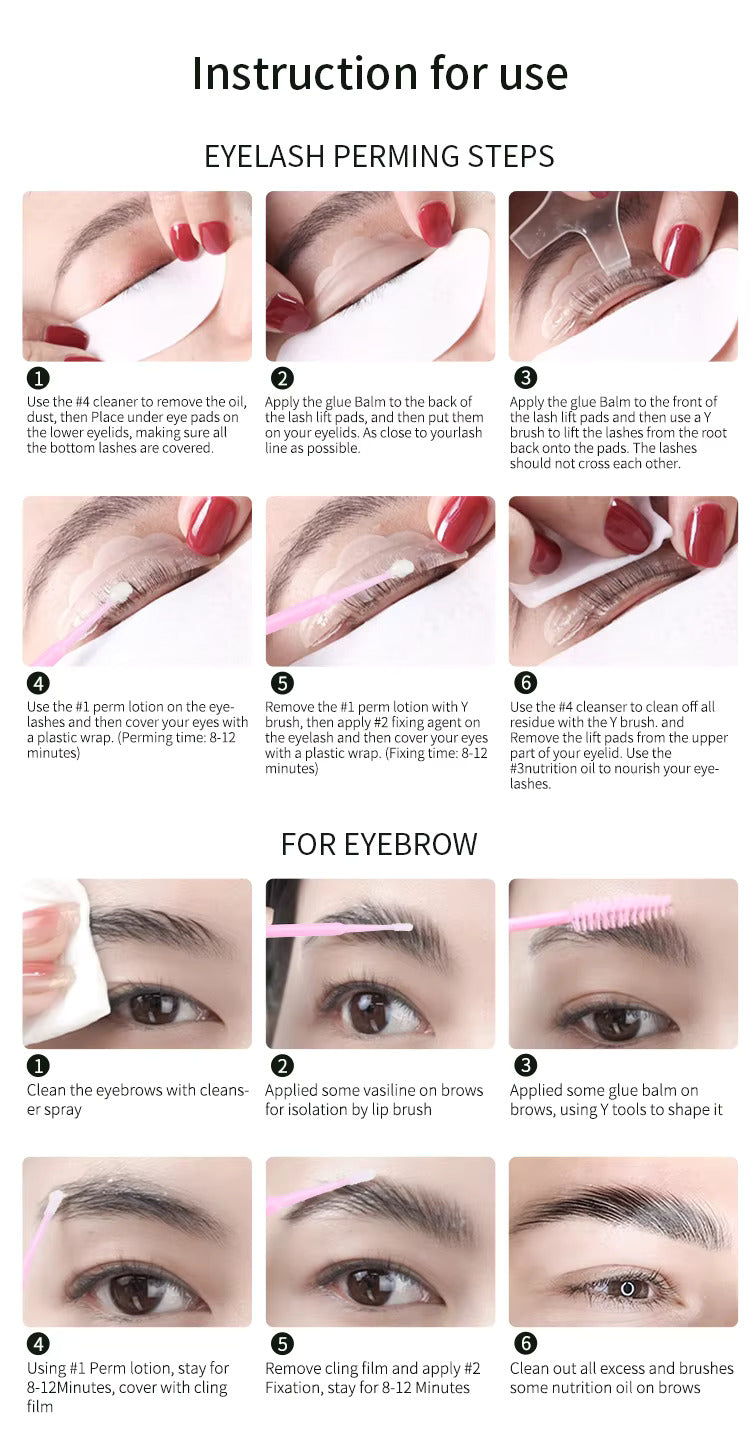 Instruction for use

EYELASH PERMING STEPS

1
Use the #4 cleaner to remove the oil, dust, then Place under eye pads on the lower eyelids, making sure all the bottom lashes are covered.

2
Apply the glue Balm to the back of the lash lift pads, and then put them on your eyelids. As close to yourlash line as possible.

3
Apply the glue Balm to the front of the lash lift pads and then use a Y brush to lift the lashes from the root back onto the pads. The lashes should not cross each other.

4
Use the #1 perm lotion on the eyelashes and then cover your eyes with a plastic wrap. (Perming time: 8-12 minutes)

5
Remove the #1 perm lotion with Y brush, then apply #2 fixing agent on the eyelash and then cover your eyes with a plastic wrap. (Fixing time: 8-12 minutes)

6
Use the #4 cleanser to clean off all residue with the Y brush. and Remove the lift pads from the upper part of your eyelid. Use the #3nutrition oil to nourish your eyelashes.

FOR EYEBROW

1
Clean the eyebrows with cleanser spray

2
Applied some vasiline on brows for isolation by lip brush

3
Applied some glue balm on brows, using Y tools to shape it

4
Using #1 Perm lotion, stay for 8-12Minutes, cover with cling film

5
Remove cling film and apply #2 Fixation, stay for 8-12 Minutes

6
Clean out all excess and brushes some nutrition oil on brows