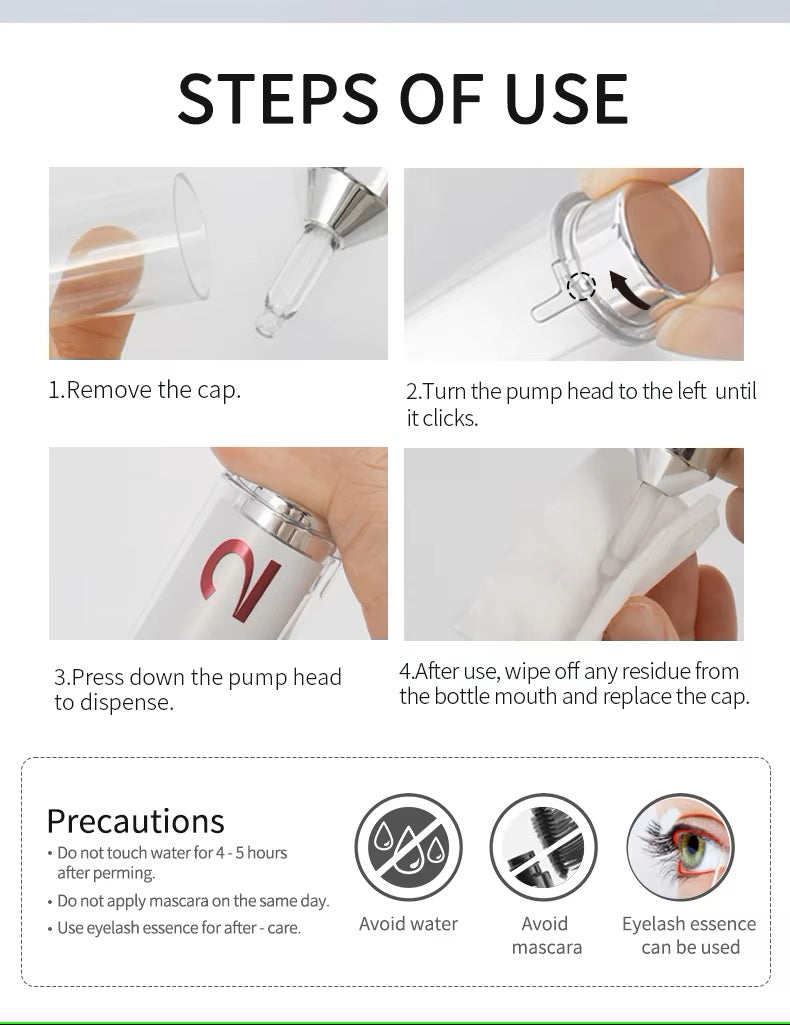 STEPS OF USE

1.Remove the cap.

2.Turn the pump head to the left until it clicks.

2

3.Press down the pump head to dispense.

4.After use, wipe off any residue from the bottle mouth and replace the cap.

Precautions

• Do not touch water for 4 - 5 hours after perming.

• Do not apply mascara on the same day.

• Use eyelash essence for after - care.

Avoid water

Avoid mascara

Eyelash essence can be used