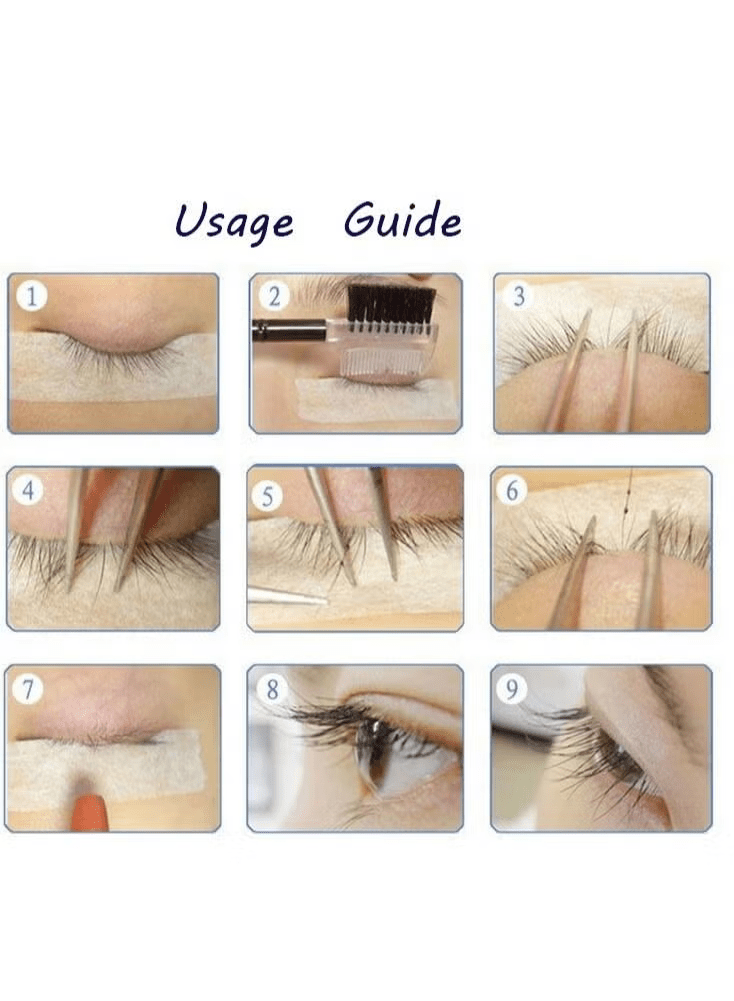 Usage Guide

1

2

3

4

5

6

7

8

9