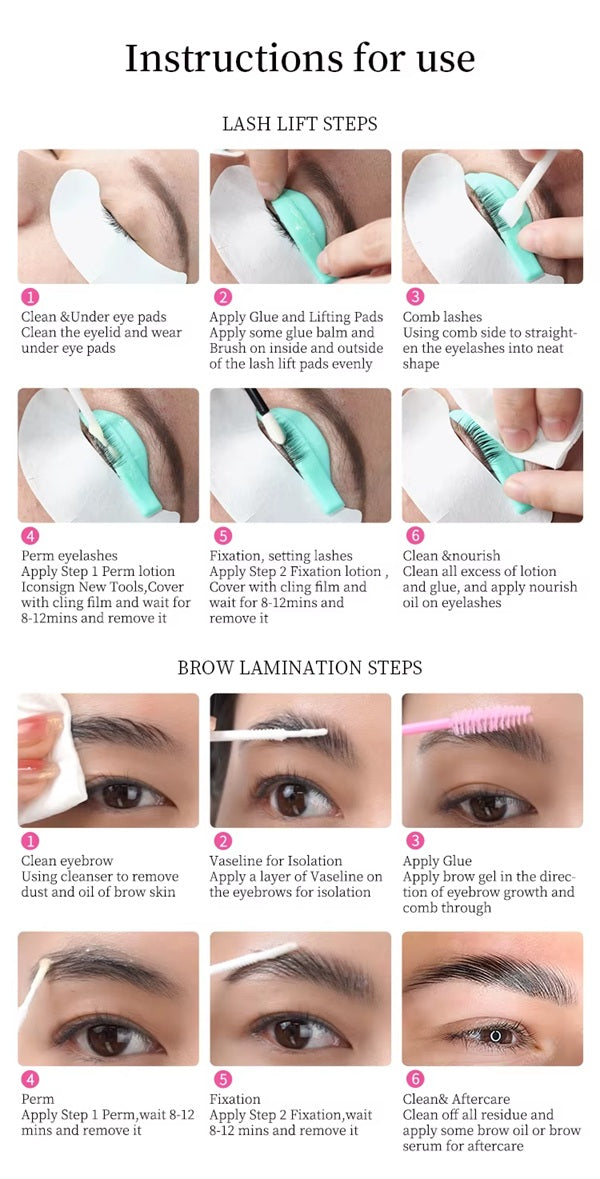 Instructions for use

LASH LIFT STEPS

1
Clean &Under eye pads
Clean the eyelid and wear under eye pads

2
Apply Glue and Lifting Pads
Apply some glue balm and Brush on inside and outside of the lash lift pads evenly

3
Comb lashes
Using comb side to straighten the eyelashes into neat shape

4
Perm eyelashes
Apply Step 1 Perm lotion Iconsign New Tools,Cover with cling film and wait for 8-12mins and remove it

5
Fixation, setting lashes
Apply Step 2 Fixation lotion , Cover with cling film and wait for 8-12mins and remove it

6
Clean &nourish
Clean all excess of lotion and glue, and apply nourish oil on eyelashes

BROW LAMINATION STEPS

1
Clean eyebrow
Using cleanser to remove dust and oil of brow skin

2
Vaseline for Isolation
Apply a layer of Vaseline on the eyebrows for isolation

3
Apply Glue
Apply brow gel in the direction of eyebrow growth and comb through

4
Perm
Apply Step 1 Perm,wait 8-12 mins and remove it

5
Fixation
Apply Step 2 Fixation,wait 8-12 mins and remove it

6
Clean& Aftercare
Clean off all residue and apply some brow oil or brow serum for aftercare