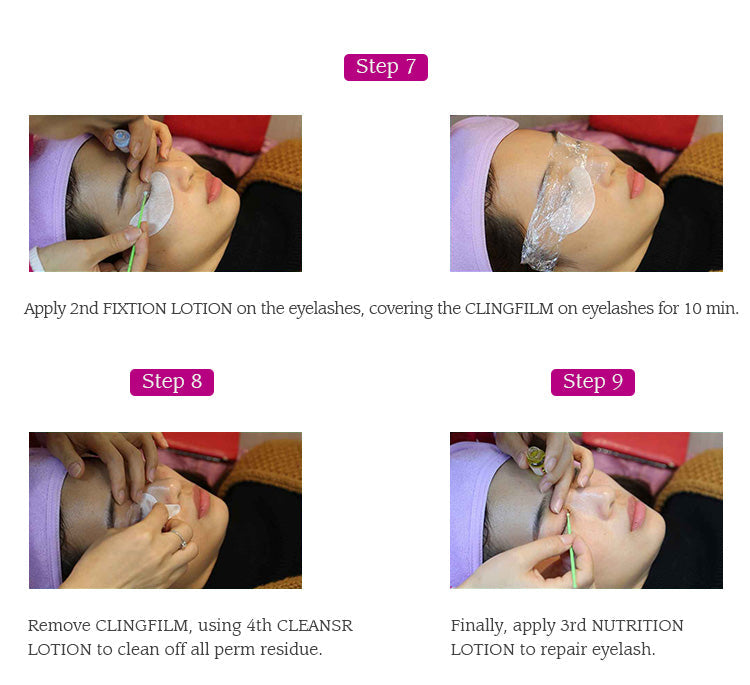 Step 7

Apply 2nd FIXTION LOTION on the eyelashes, covering the CLINGFILM on eyelashes for 10 min.

Step 8

Remove CLINGFILM, using 4th CLEANSR LOTION to clean off all perm residue.

Step 9

Finally, apply 3rd NUTRITION LOTION to repair eyelash.