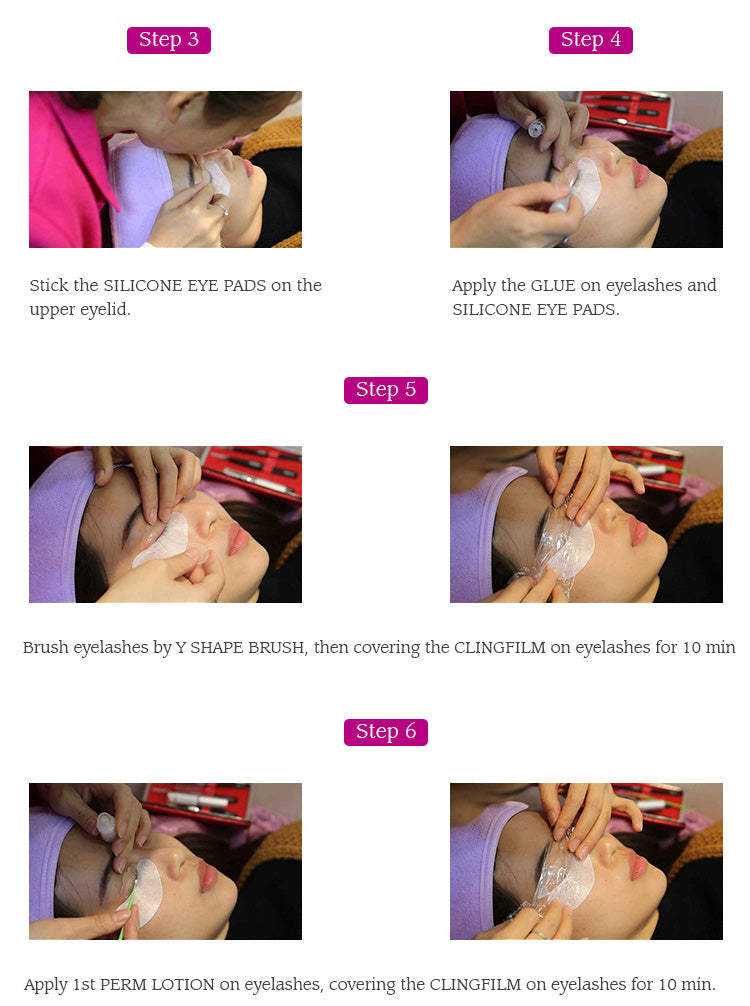 Step 3

Stick the SILICONE EYE PADS on the upper eyelid.

Step 4

Apply the GLUE on eyelashes and SILICONE EYE PADS.

Step 5

Brush eyelashes by Y SHAPE BRUSH, then covering the CLINGFILM on eyelashes for 10 min

Step 6

Apply 1st PERM LOTION on eyelashes, covering the CLINGFILM on eyelashes for 10 min.