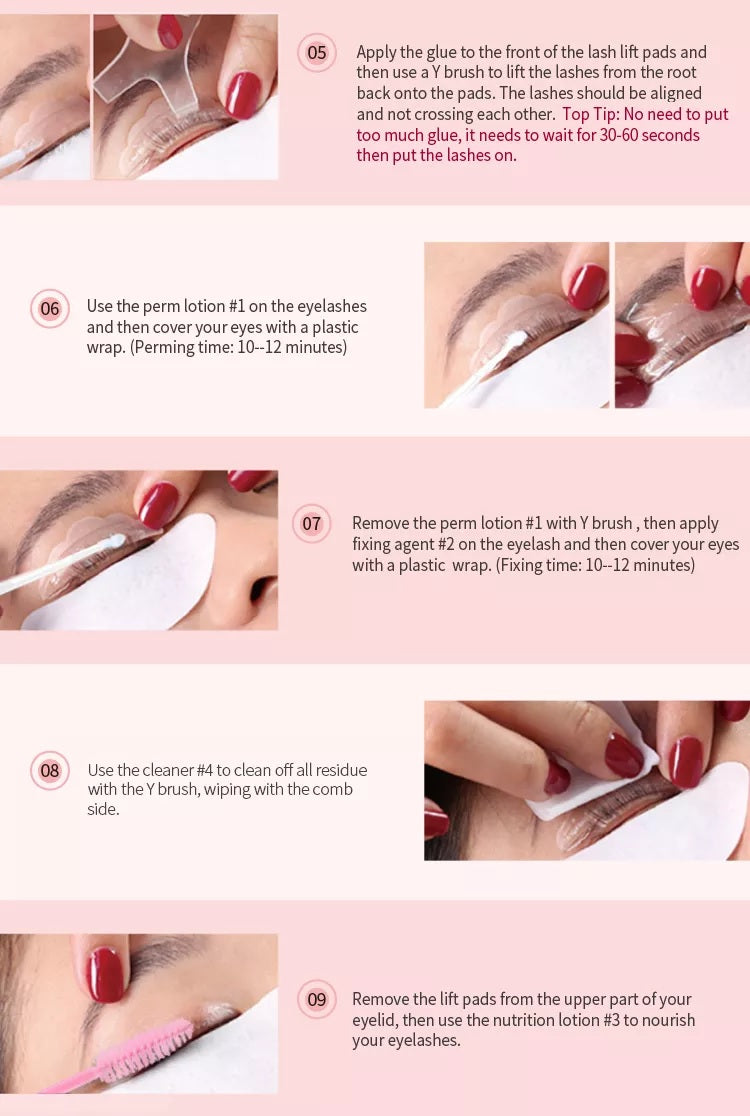 05 Apply the glue to the front of the lash lift pads and then use a Y brush to lift the lashes from the root back onto the pads. The lashes should be aligned and not crossing each other. Top Tip: No need to put too much glue, it needs to wait for 30-60 seconds then put the lashes on.

06 Use the perm lotion #1 on the eyelashes and then cover your eyes with a plastic wrap. (Perming time: 10--12 minutes)

07 Remove the perm lotion #1 with Y brush , then apply fixing agent #2 on the eyelash and then cover your eyes with a plastic wrap. (Fixing time: 10--12 minutes)

08 Use the cleaner #4 to clean off all residue with the Y brush, wiping with the comb side.

09 Remove the lift pads from the upper part of your eyelid, then use the nutrition lotion #3 to nourish your eyelashes.